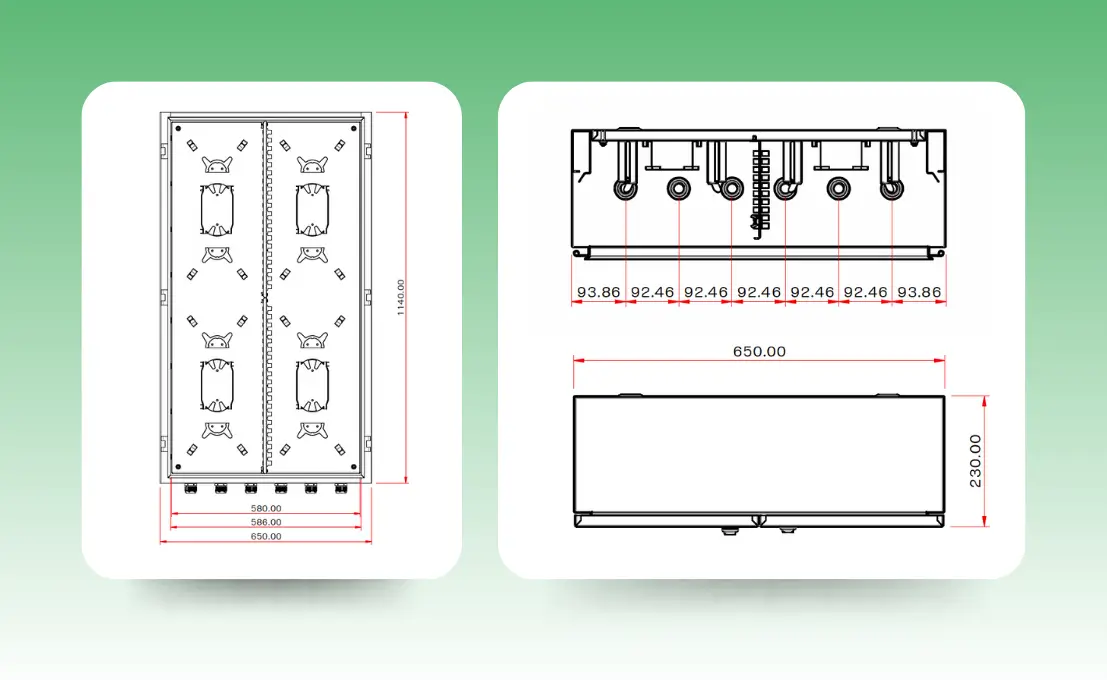 1140.00
580.00
586.00
650.00

93.86 92.46 92.46 92.46 92.46 92.46 93.86

650.00
230.00