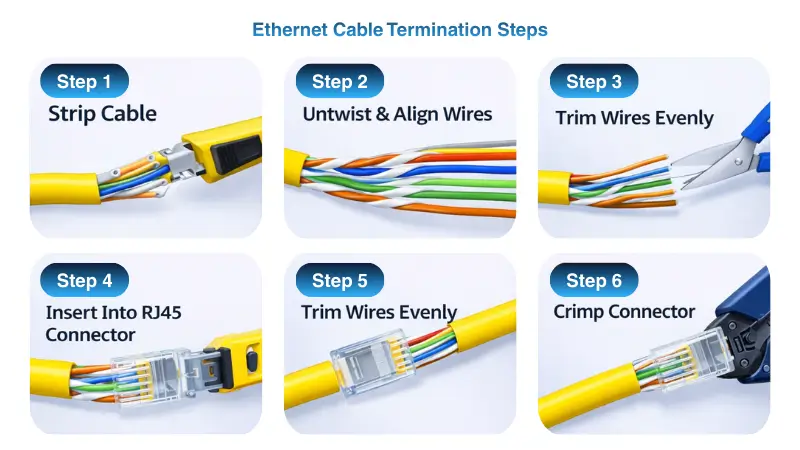 Ethernet Cable Termination Steps

Step 1
Strip Cable

Step 2
Untwist & Align Wires

Step 3
Trim Wires Evenly

Step 4
Insert Into RJ45 Connector

Step 5
Trim Wires Evenly

Step 6
Crimp Connector