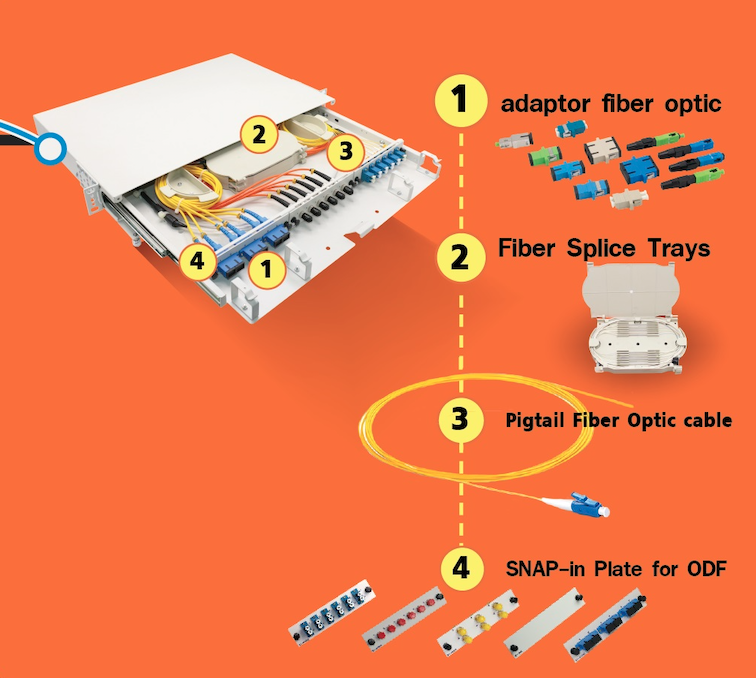 2
3
4
1

1 adaptor fiber optic

2 Fiber Splice Trays

3 Pigtail Fiber Optic cable

4 SNAP-in Plate for ODF